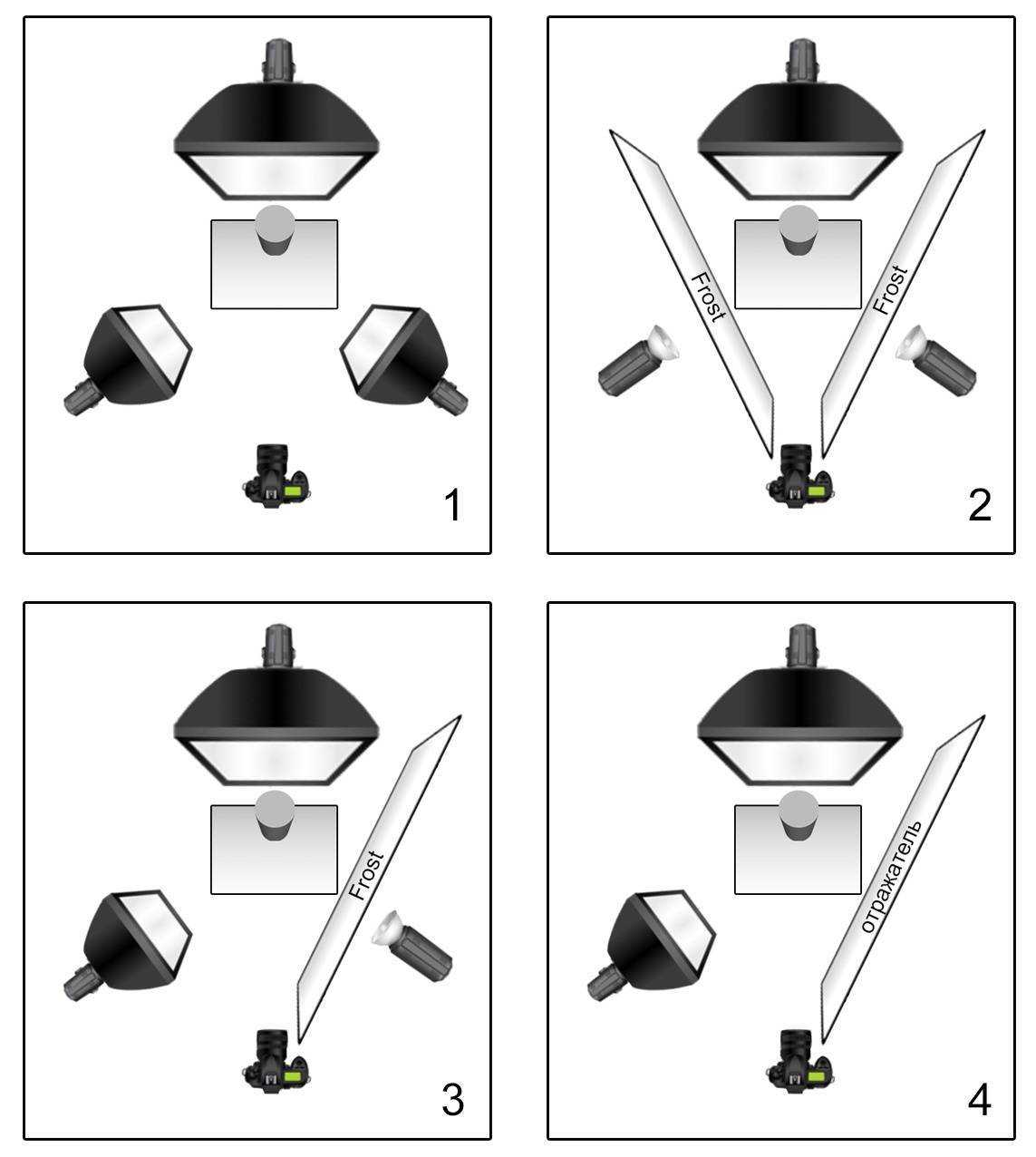 1

Frost
Frost
2

Frost
3

отражатель
4