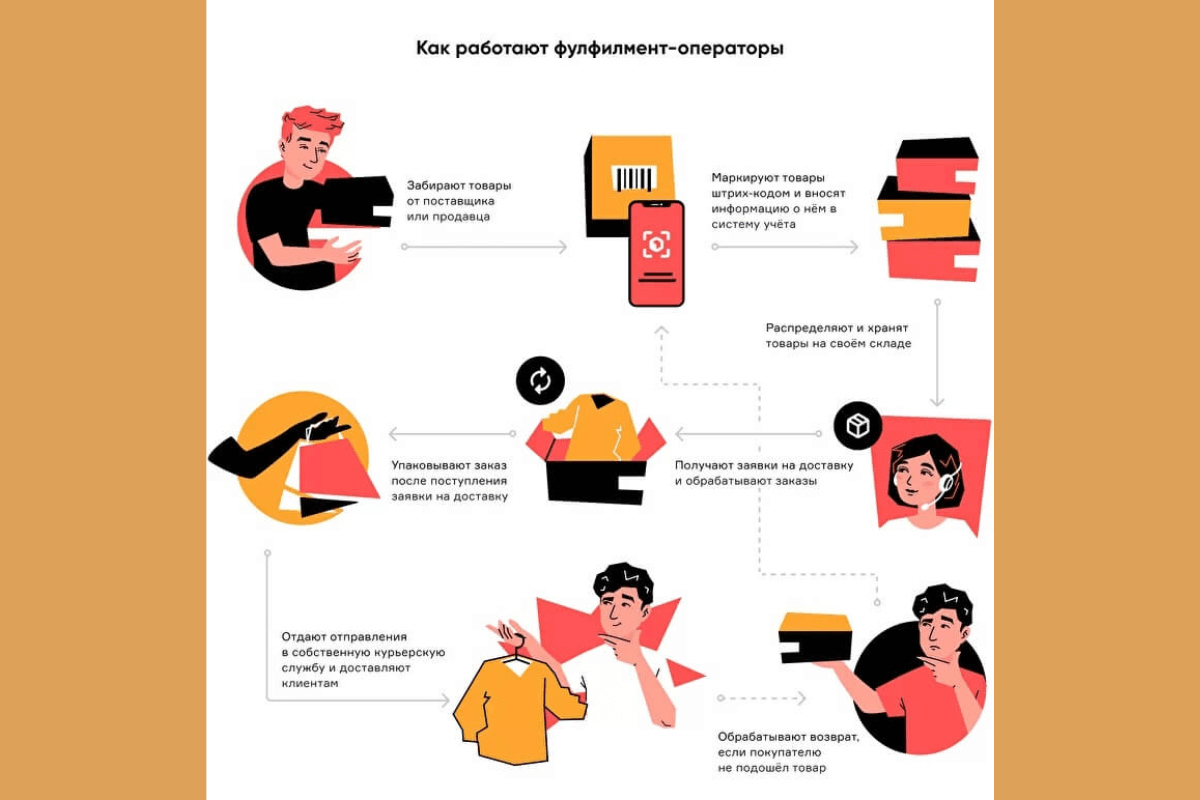 Как работают фулфилмент-операторы

Забирают товары от поставщика или продавца

Маркируют товары штрих-кодом и вносят информацию о нём в систему учёта

Распределяют и хранят товары на своём складе

Получают заявки на доставку и обрабатывают заказы

Упаковывают заказ после поступления заявки на доставку

Отдают отправления в собственную курьерскую службу и доставляют клиентам

Обрабатывают возврат, если покупателю не подошёл товар